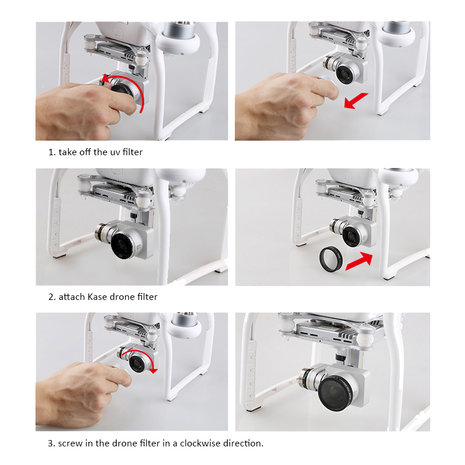 1. take off the uv filter

2. attach Kase drone filter

3. screw in the drone filter in a clockwise direction.